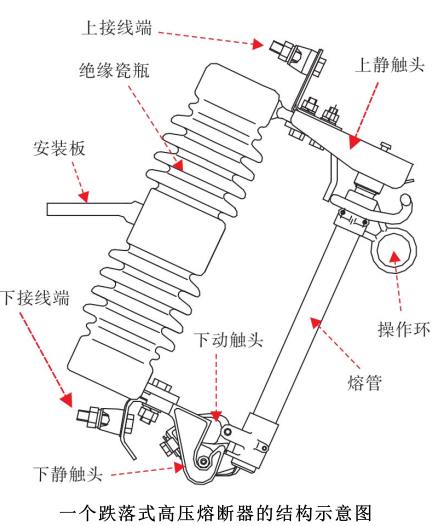 上接线端

绝缘瓷瓶

上静触头

安装板

下接线端

下动触头

操作环

熔管

下静触头

一个跌落式高压熔断器的结构示意图